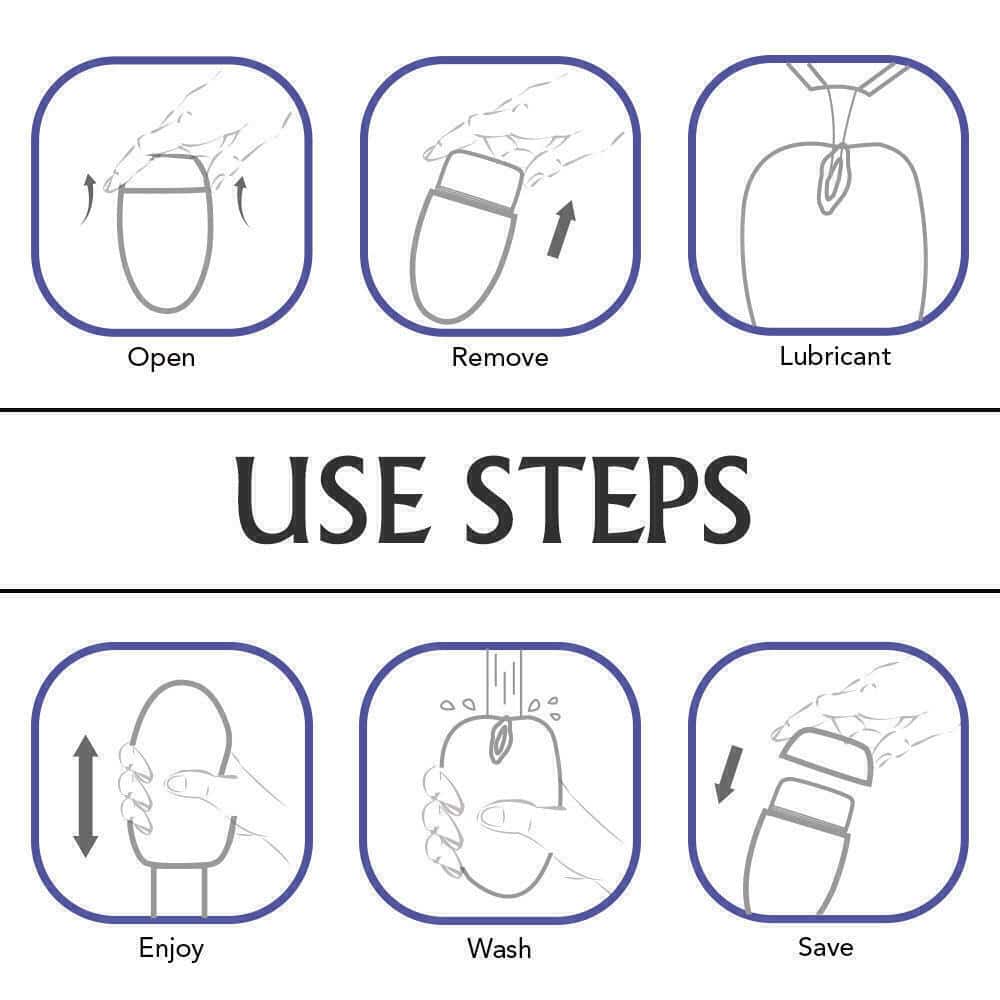 Open

Remove

Lubricant

USE STEPS

Enjoy

Wash

Save